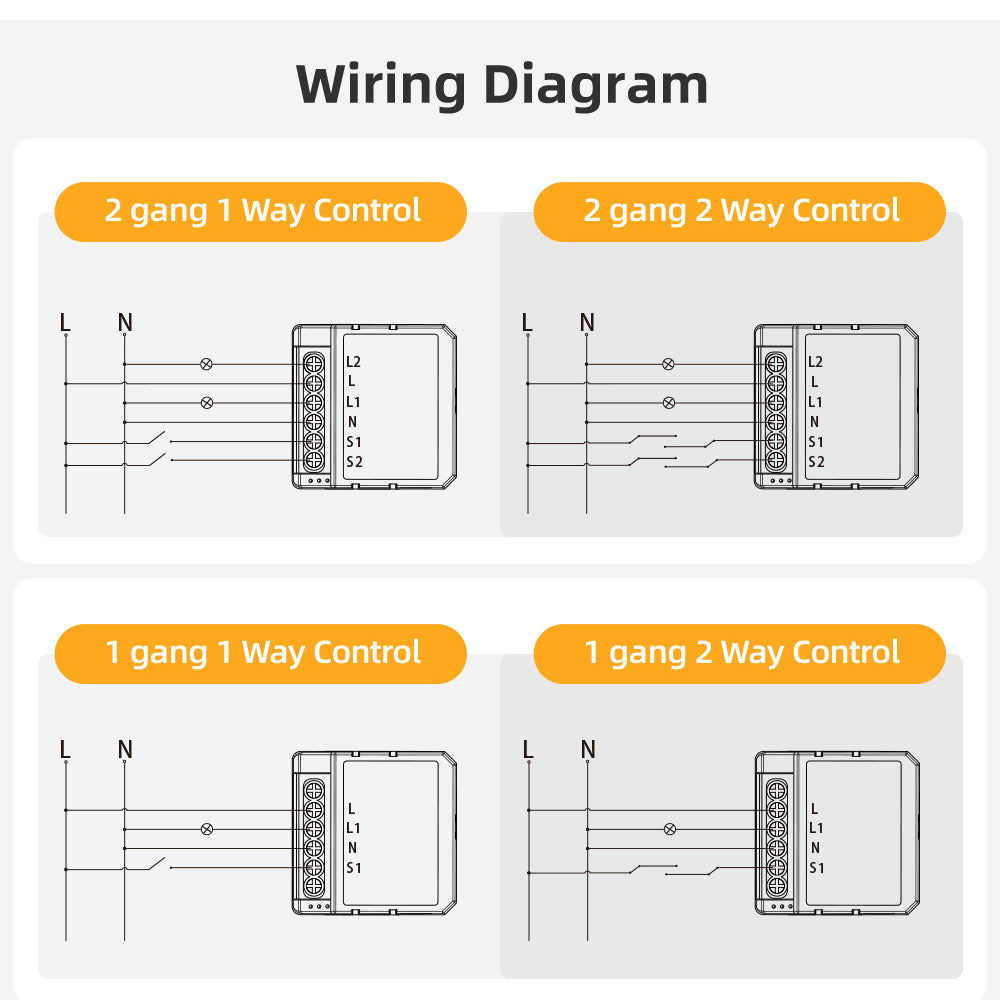 Wiring Diagram

2 gang 1 Way Control

L N

L2
L
L1
N
S1
S2

2 gang 2 Way Control

L N

L2
L
L1
N
S1
S2

1 gang 1 Way Control

L N

L
L1
N
S1

1 gang 2 Way Control

L N

L
L1
N
S1