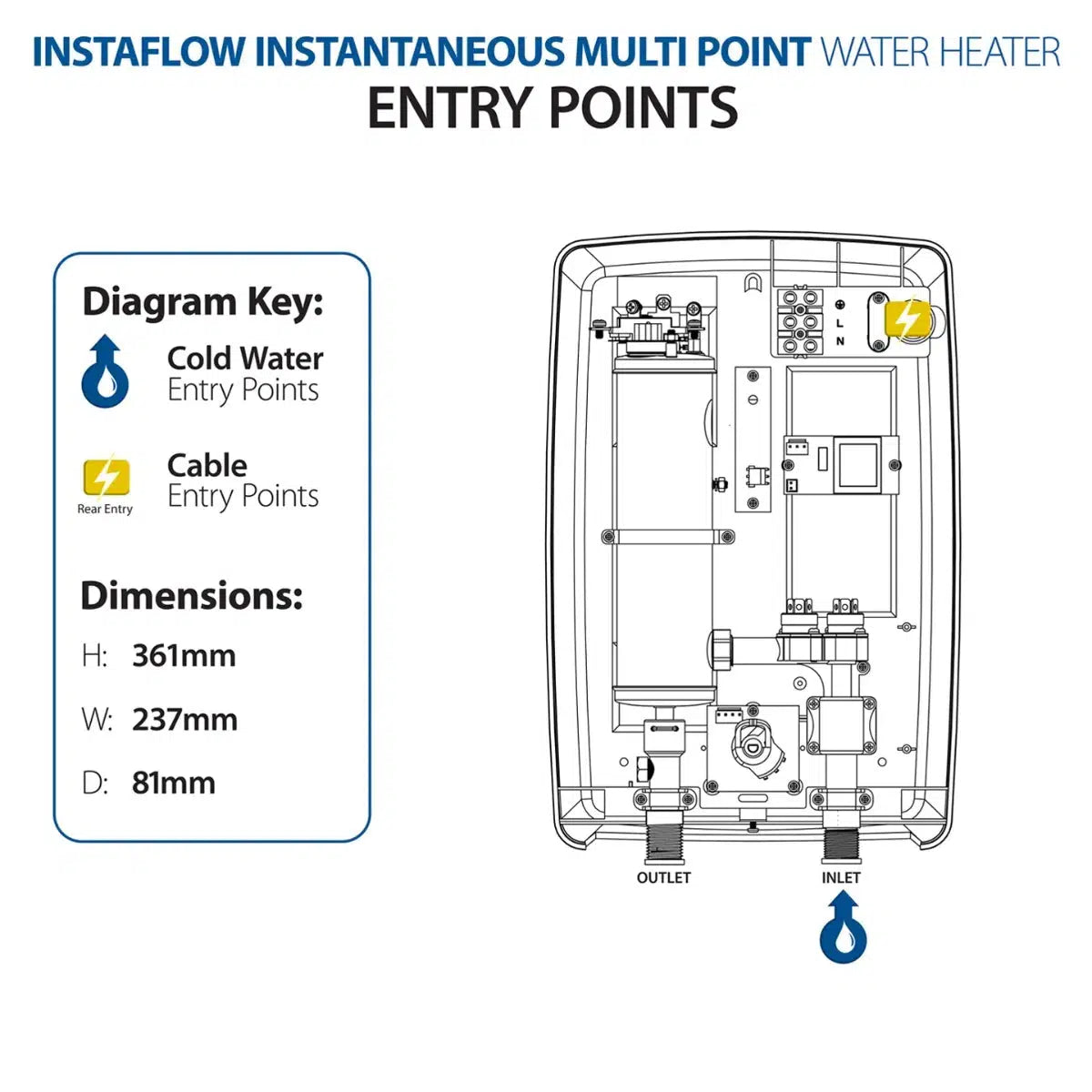 INSTAFLOW INSTANTANEOUS MULTI POINT WATER HEATER
ENTRY POINTS

Diagram Key:

Cold Water
Entry Points

Rear Entry

Cable
Entry Points

Dimensions:

H: 361mm

W: 237mm

D: 81mm

L
N

OUTLET

INLET