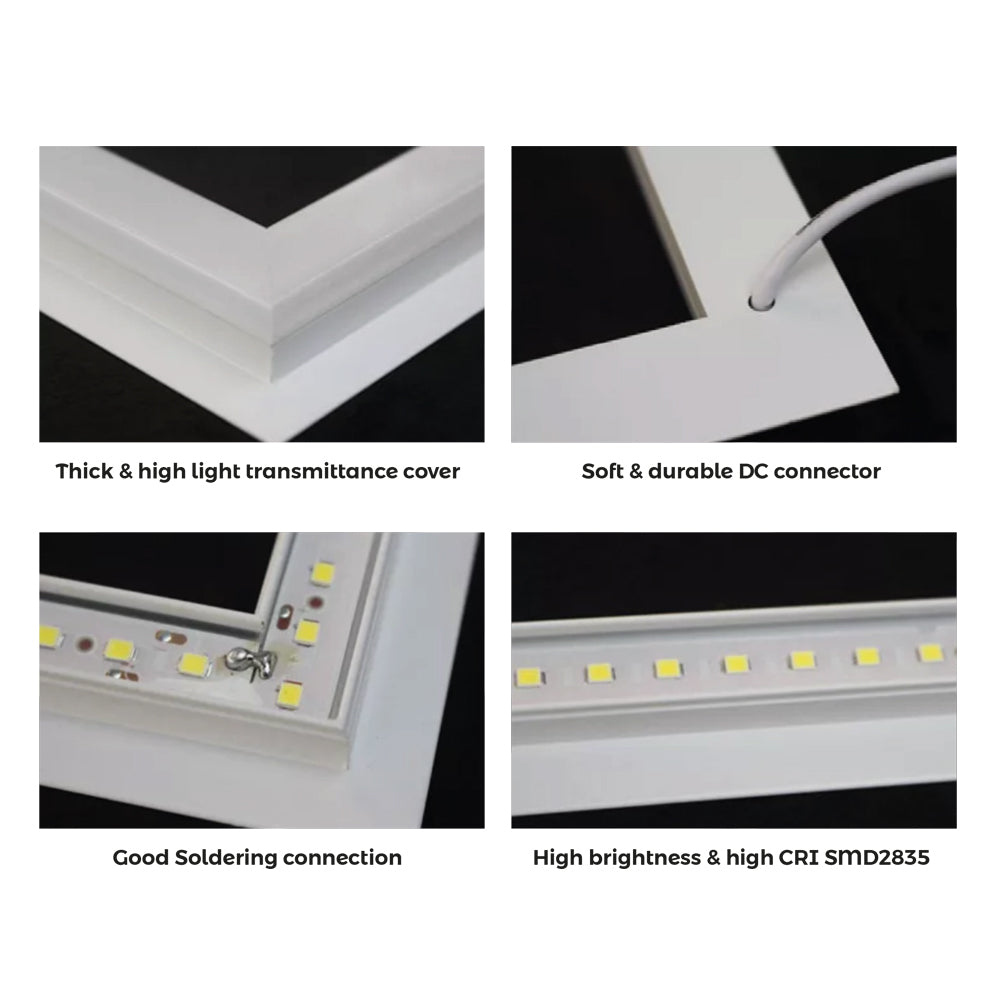 Thick & high light transmittance cover

Soft & durable DC connector

Good Soldering connection

High brightness & high CRI SMD2835