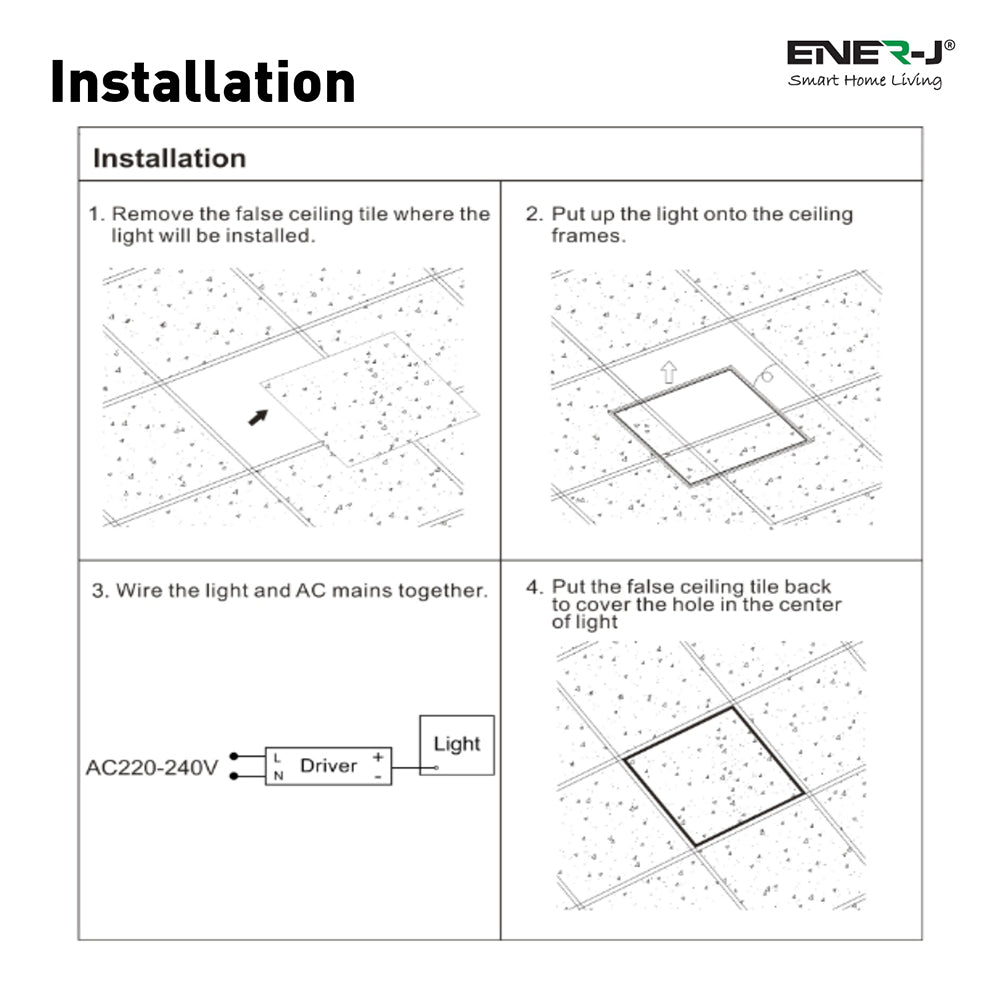 Installation

ENER-J®
Smart Home Living

Installation

1. Remove the false ceiling tile where the light will be installed.

2. Put up the light onto the ceiling frames.

3. Wire the light and AC mains together.

AC220-240V
L
N
Driver
+
-
Light

4. Put the false ceiling tile back to cover the hole in the center of light