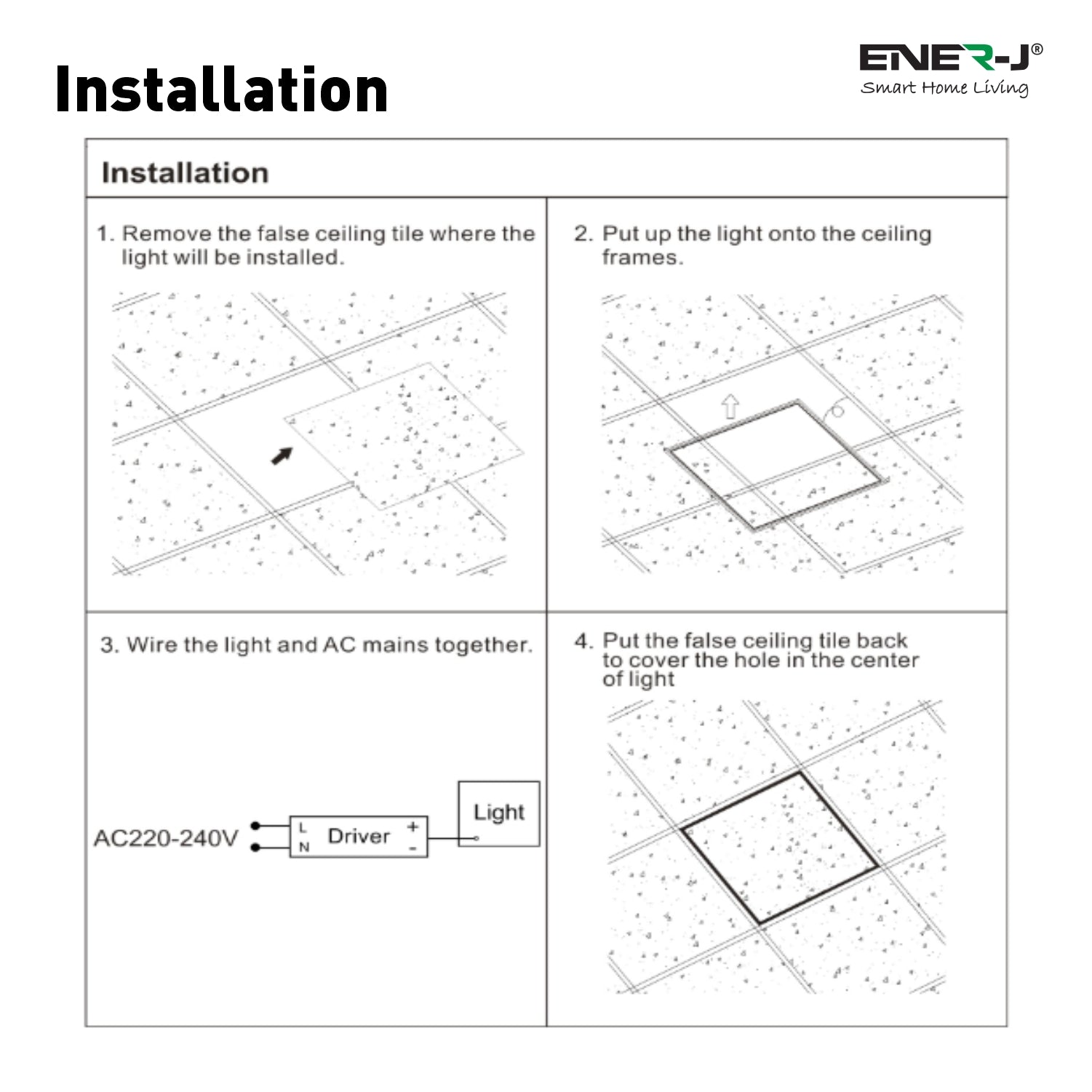 Installation

ENER-J®
Smart Home Living

Installation

1. Remove the false ceiling tile where the light will be installed.

2. Put up the light onto the ceiling frames.

3. Wire the light and AC mains together.

AC220-240V

L
N
Driver
+
-

Light

4. Put the false ceiling tile back to cover the hole in the center of light