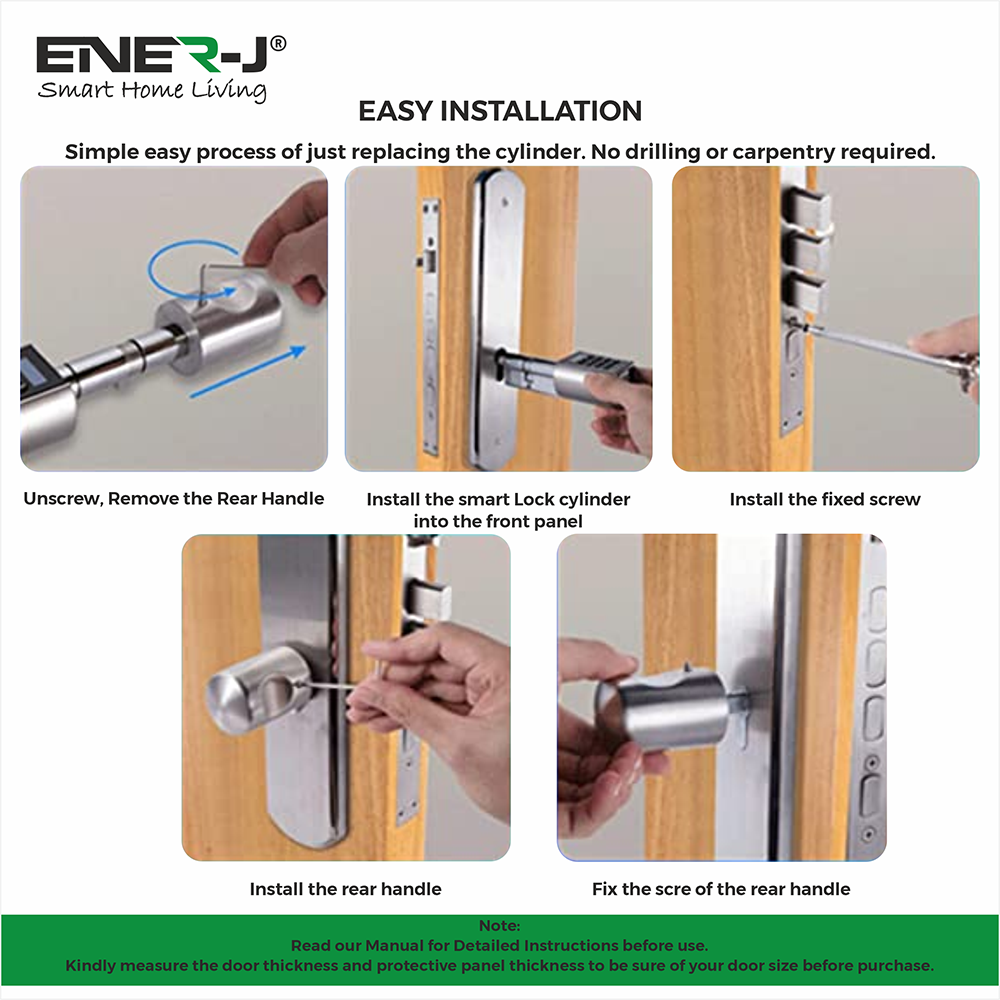 ENER-J®
Smart Home Living

EASY INSTALLATION

Simple easy process of just replacing the cylinder. No drilling or carpentry required.

Unscrew, Remove the Rear Handle

Install the smart Lock cylinder into the front panel

Install the fixed screw

Install the rear handle

Fix the scre of the rear handle

Note:
Read our Manual for Detailed Instructions before use.
Kindly measure the door thickness and protective panel thickness to be sure of your door size before purchase.